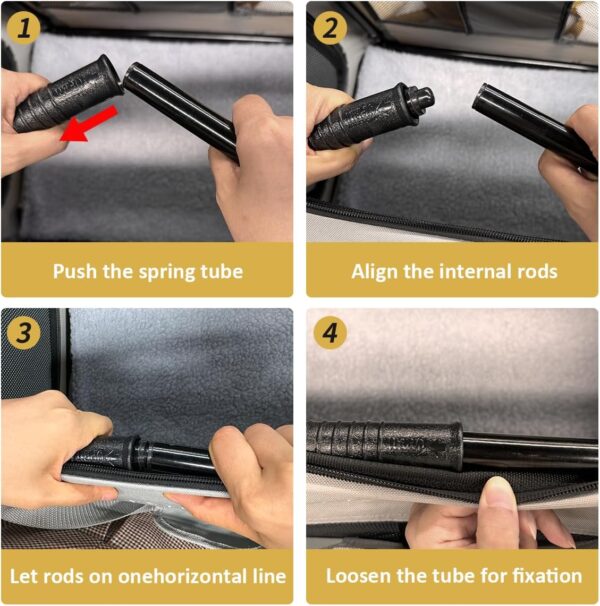 1

Push the spring tube

2

Align the internal rods

3

Let rods on onehorizontal line

4

Loosen the tube for fixation