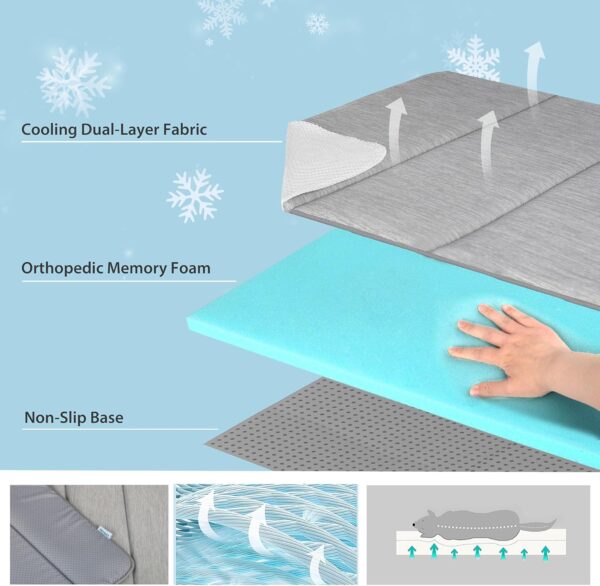 Cooling Dual-Layer Fabric

Orthopedic Memory Foam

Non-Slip Base