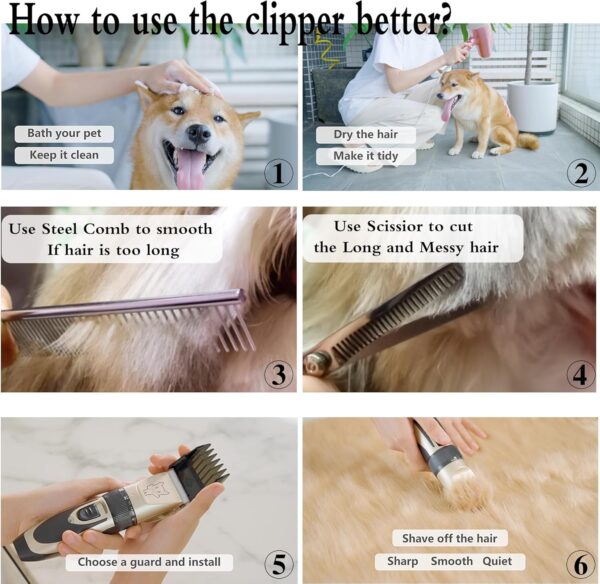 How to use the clipper better?

Bath your pet
Keep it clean
1

Dry the hair
Make it tidy
2

Use Steel Comb to smooth
If hair is too long
3

Use Scissior to cut
the Long and Messy hair
4

Choose a guard and install
5

Shave off the hair
Sharp Smooth Quiet
6